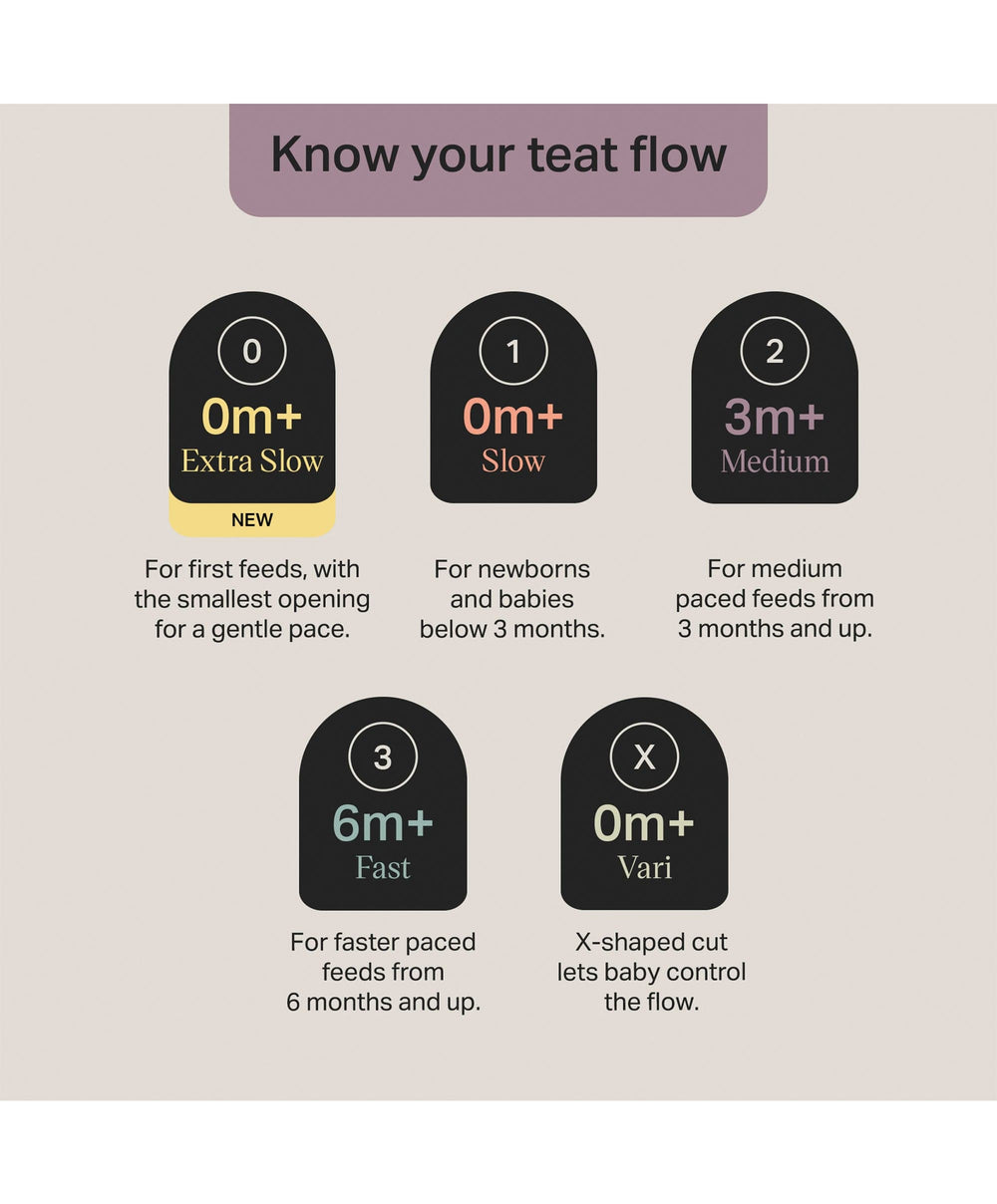 Know your teat flow

0
0m+
Extra Slow
NEW

For first feeds, with the smallest opening for a gentle pace.

1
0m+
Slow

For newborns and babies below 3 months.

2
3m+
Medium

For medium paced feeds from 3 months and up.

3
6m+
Fast

For faster paced feeds from 6 months and up.

X
0m+
Vari

X-shaped cut lets baby control the flow.