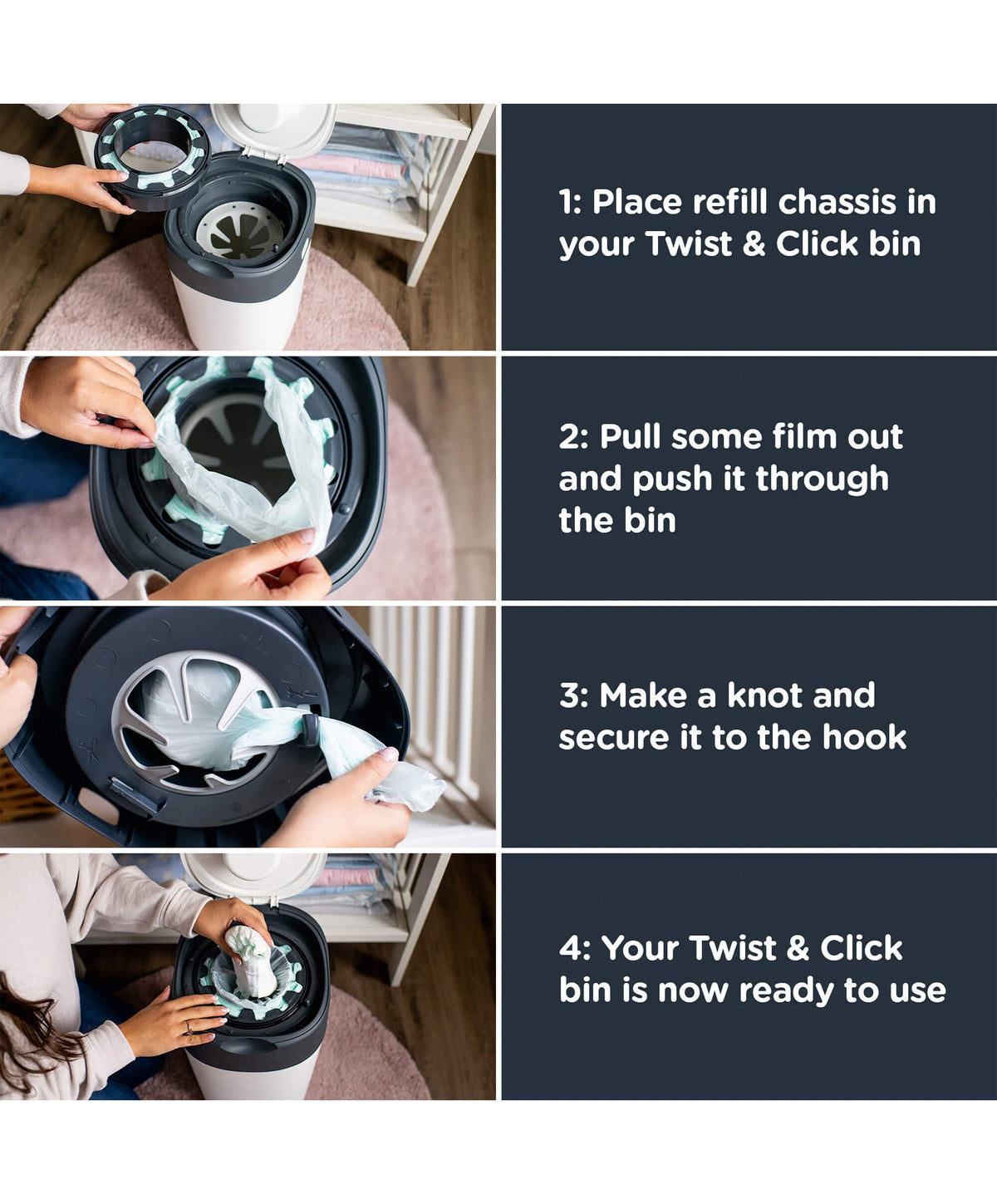 1: Place refill chassis in your Twist & Click bin

2: Pull some film out and push it through the bin

3: Make a knot and secure it to the hook

4: Your Twist & Click bin is now ready to use