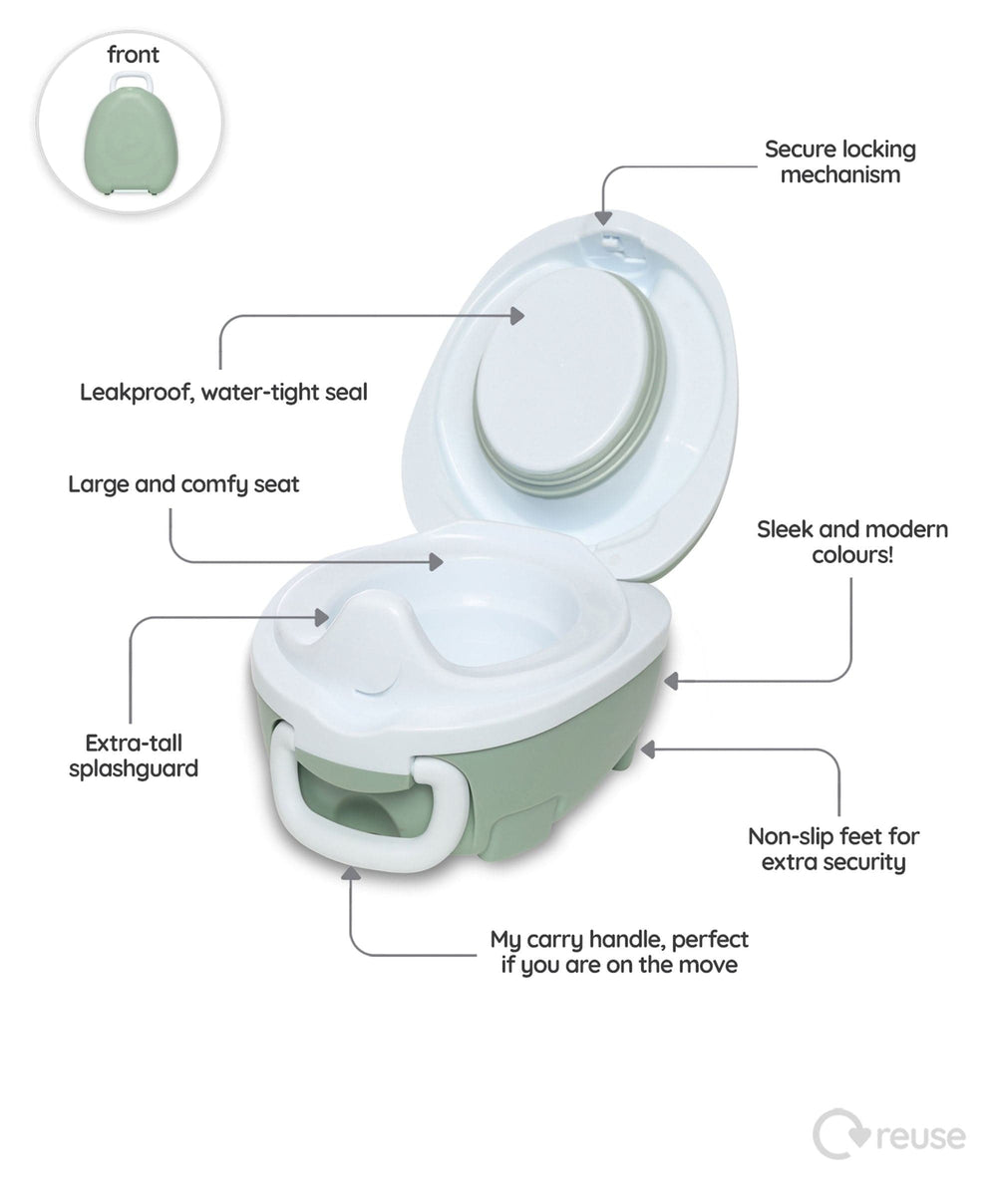 front

Secure locking mechanism

Leakproof, water-tight seal

Large and comfy seat

Sleek and modern colours!

Extra-tall splashguard

Non-slip feet for extra security

My carry handle, perfect if you are on the move

reuse