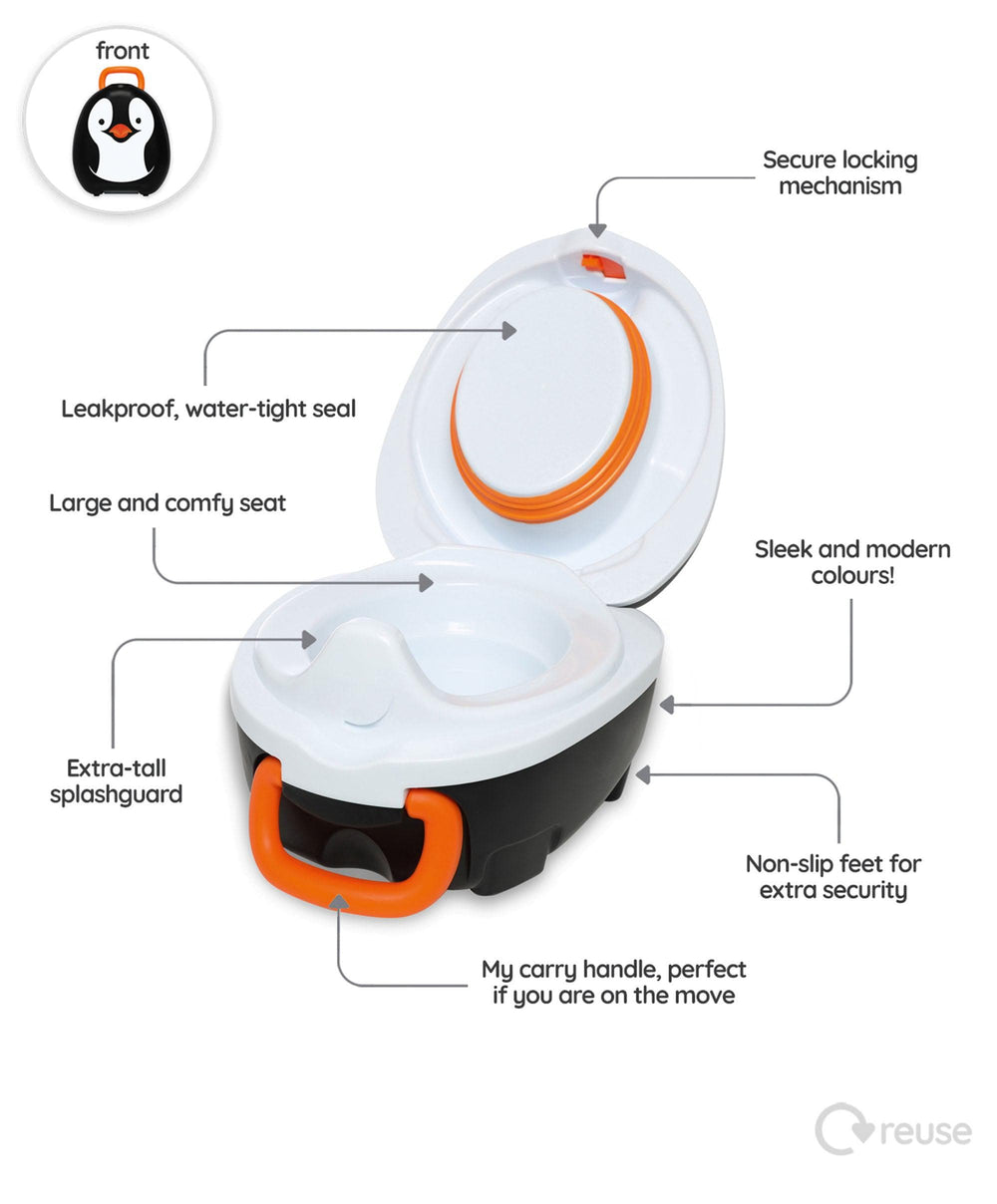 front

Secure locking mechanism

Leakproof, water-tight seal

Large and comfy seat

Sleek and modern colours!

Extra-tall splashguard

Non-slip feet for extra security

My carry handle, perfect if you are on the move

reuse