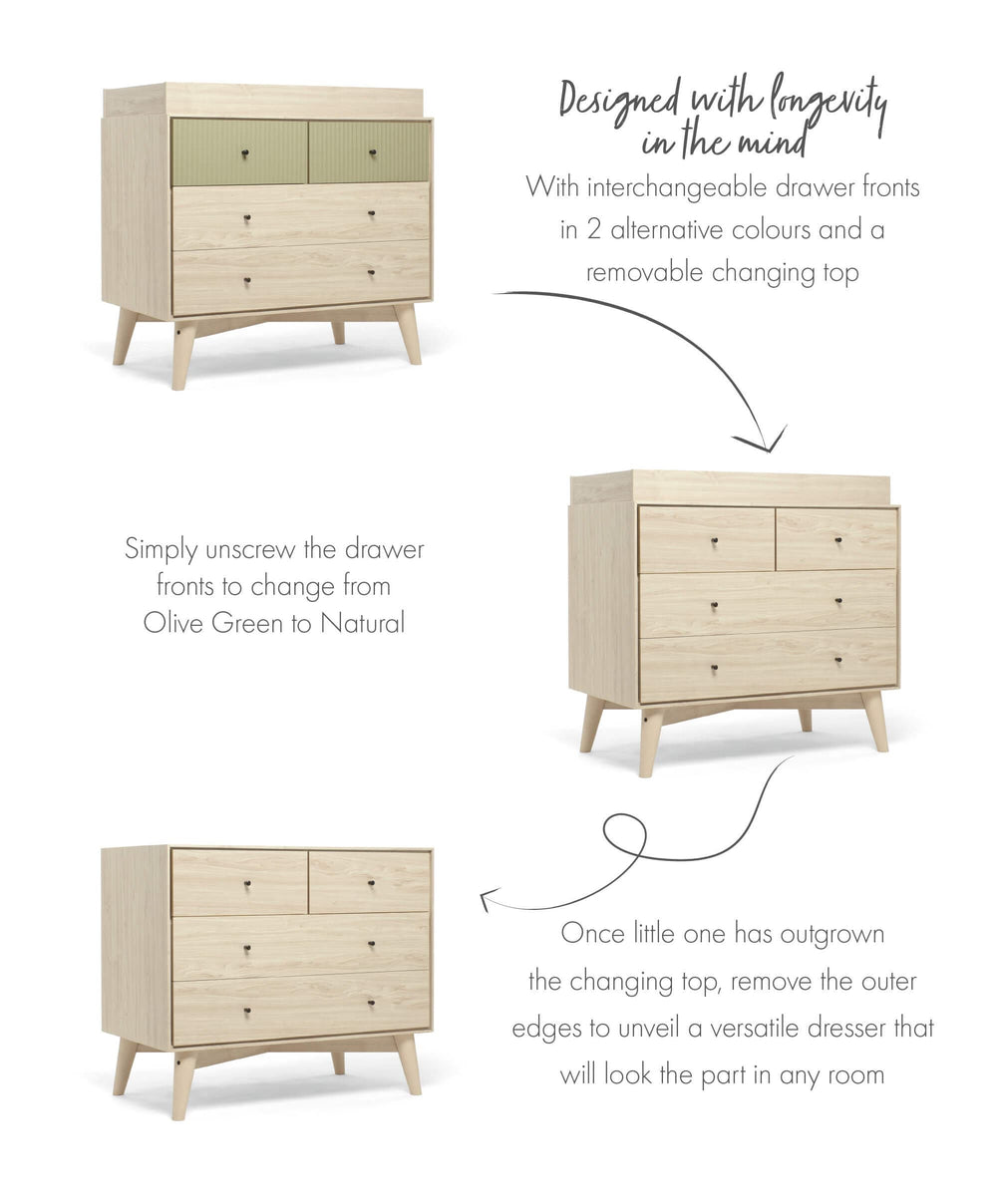 Designed with longevity in the mind

With interchangeable drawer fronts in 2 alternative colours and a removable changing top

Simply unscrew the drawer fronts to change from Olive Green to Natural

Once little one has outgrown the changing top, remove the outer edges to unveil a versatile dresser that will look the part in any room