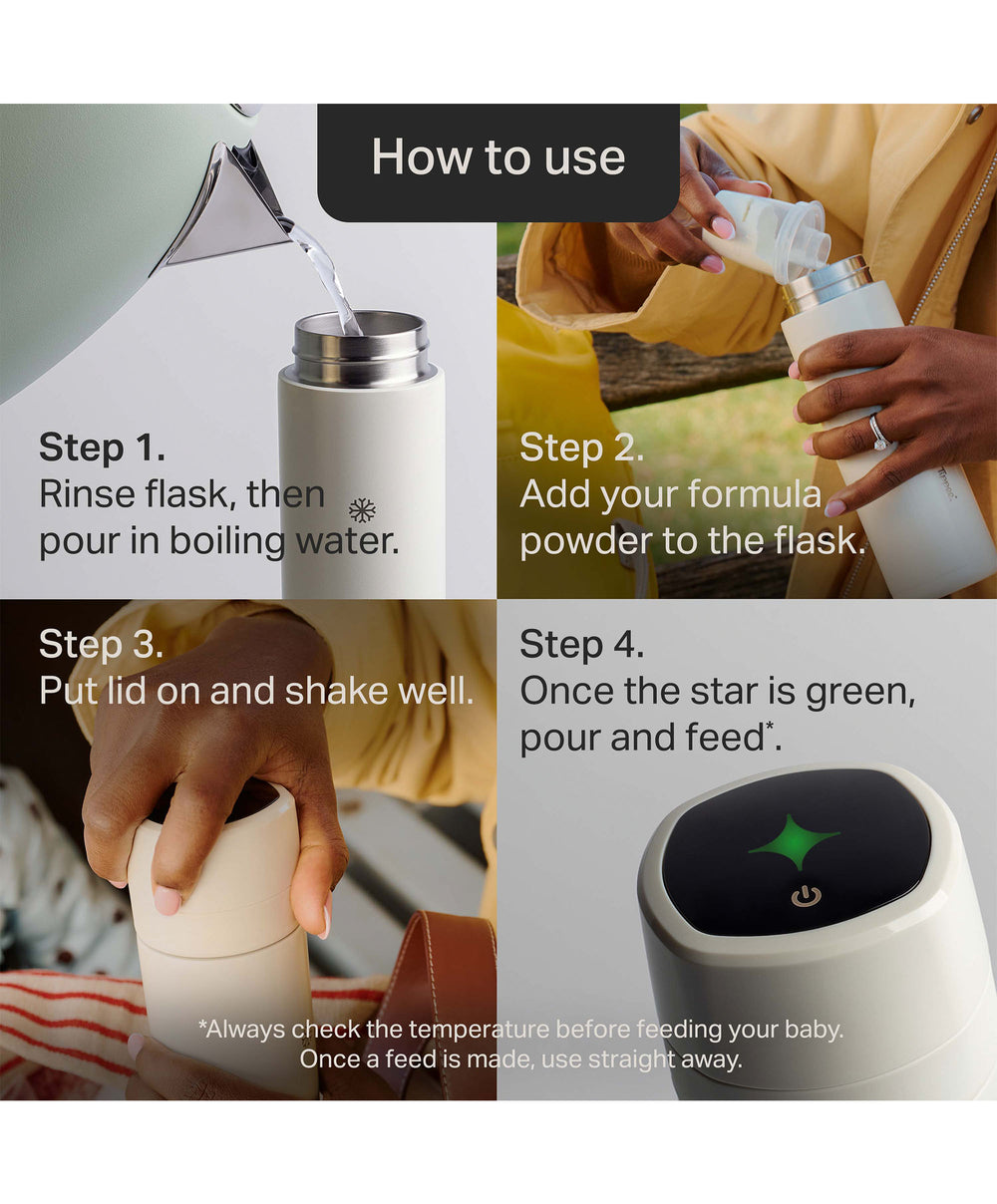 How to use

Step 1.
Rinse flask, then pour in boiling water.

Step 2.
Add your formula powder to the flask.

Step 3.
Put lid on and shake well.

Step 4.
Once the star is green, pour and feed*.

*Always check the temperature before feeding your baby.
Once a feed is made, use straight away.